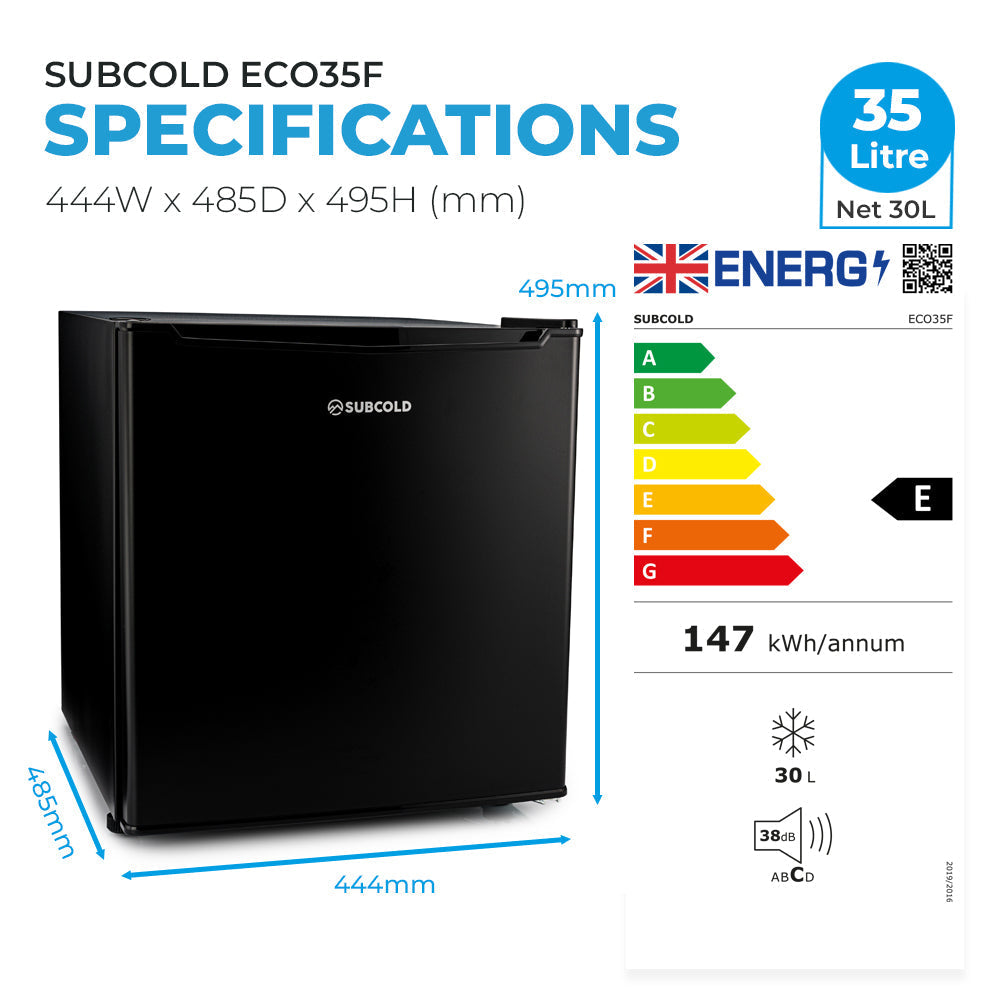 SUBCOLD ECO35F
SPECIFICATIONS
444W x 485D x 495H (mm)

35 Litre
Net 30L

495mm

SUBCOLD

485mm

444mm

ENERG

SUBCOLD ECO35F

A
B
C
D
E
F
G

E

147 kWh/annum

30 L

38dB

ABCD

2019/2016