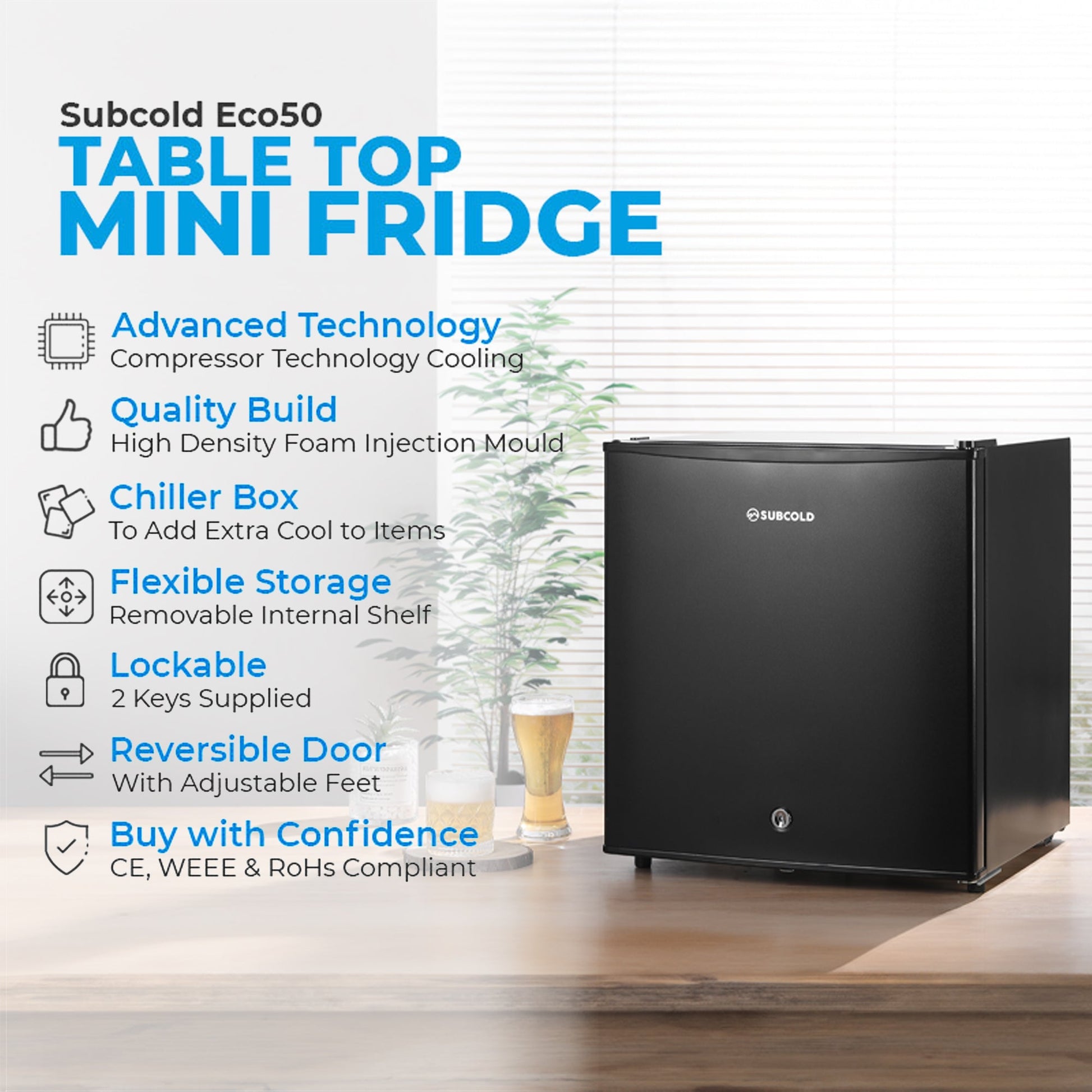 Subcold Eco50
TABLE TOP
MINI FRIDGE

Advanced Technology
Compressor Technology Cooling

Quality Build
High Density Foam Injection Mould

Chiller Box
To Add Extra Cool to Items

Flexible Storage
Removable Internal Shelf

Lockable
2 Keys Supplied

Reversible Door
With Adjustable Feet

Buy with Confidence
CE, WEEE & RoHs Compliant

SUBCOLD