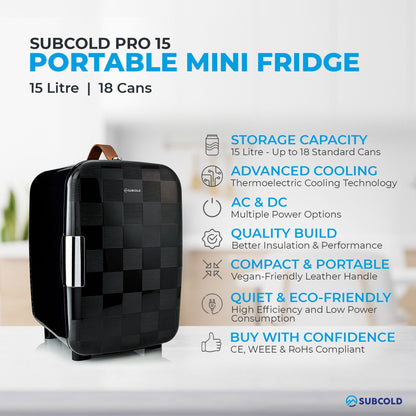 SUBCOLD PRO 15
PORTABLE MINI FRIDGE
15 Litre | 18 Cans

SUBCOLD

STORAGE CAPACITY
15 Litre - Up to 18 Standard Cans

ADVANCED COOLING
Thermoelectric Cooling Technology

AC & DC
Multiple Power Options

QUALITY BUILD
Better Insulation & Performance

COMPACT & PORTABLE
Vegan-Friendly Leather Handle

QUIET & ECO-FRIENDLY
High Efficiency and Low Power Consumption

BUY WITH CONFIDENCE
CE, WEEE & RoHs Compliant

SUBCOLD