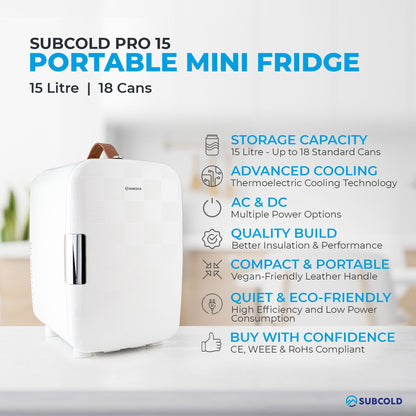 SUBCOLD PRO 15
PORTABLE MINI FRIDGE
15 Litre | 18 Cans

SUBCOLD

STORAGE CAPACITY
15 Litre - Up to 18 Standard Cans

ADVANCED COOLING
Thermoelectric Cooling Technology

AC & DC
Multiple Power Options

QUALITY BUILD
Better Insulation & Performance

COMPACT & PORTABLE
Vegan-Friendly Leather Handle

QUIET & ECO-FRIENDLY
High Efficiency and Low Power Consumption

BUY WITH CONFIDENCE
CE, WEEE & RoHs Compliant

SUBCOLD