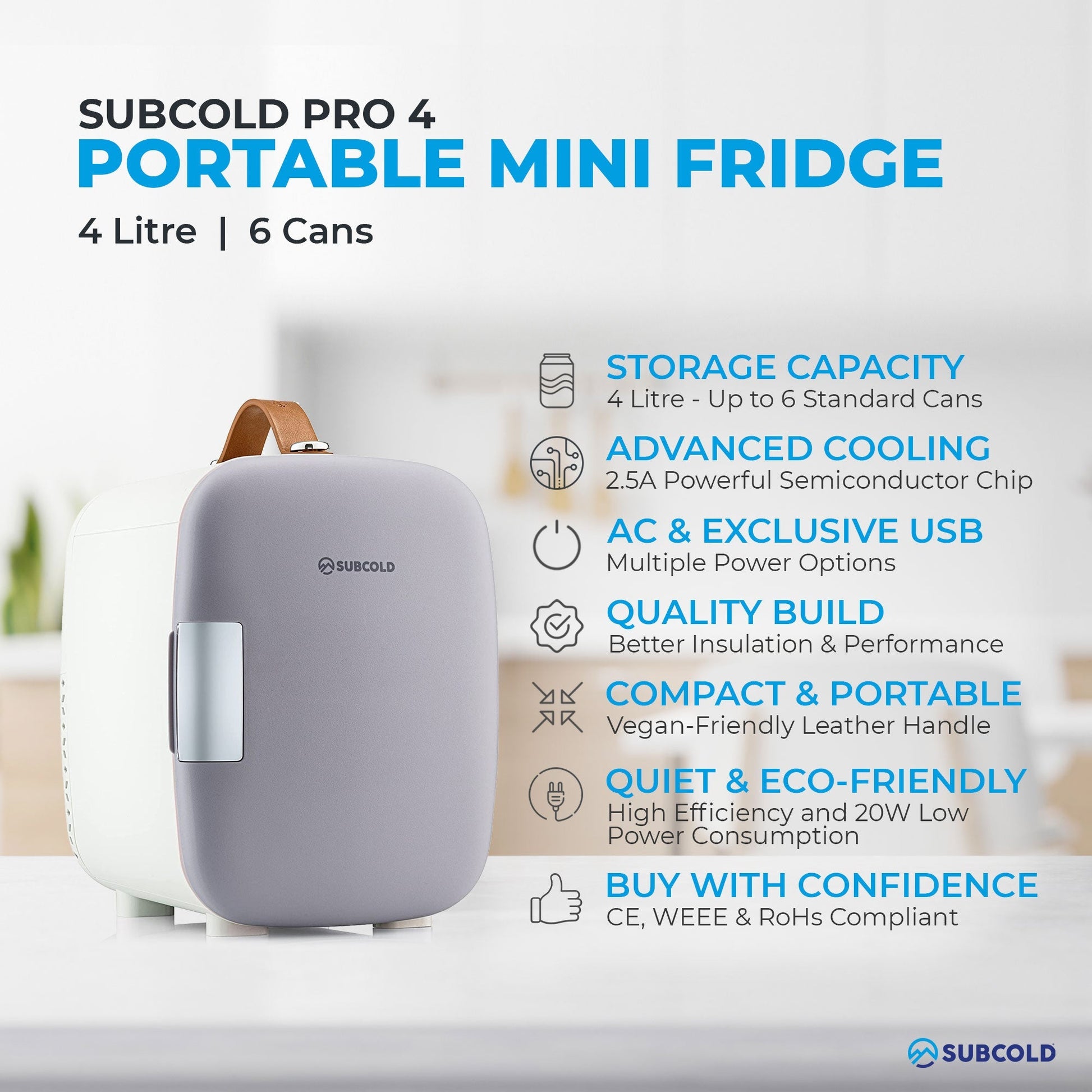 SUBCOLD PRO 4
PORTABLE MINI FRIDGE
4 Litre | 6 Cans

SUBCOLD

STORAGE CAPACITY
4 Litre - Up to 6 Standard Cans

ADVANCED COOLING
2.5A Powerful Semiconductor Chip

AC & EXCLUSIVE USB
Multiple Power Options

QUALITY BUILD
Better Insulation & Performance

COMPACT & PORTABLE
Vegan-Friendly Leather Handle

QUIET & ECO-FRIENDLY
High Efficiency and 20W Low Power Consumption

BUY WITH CONFIDENCE
CE, WEEE & RoHs Compliant

SUBCOLD